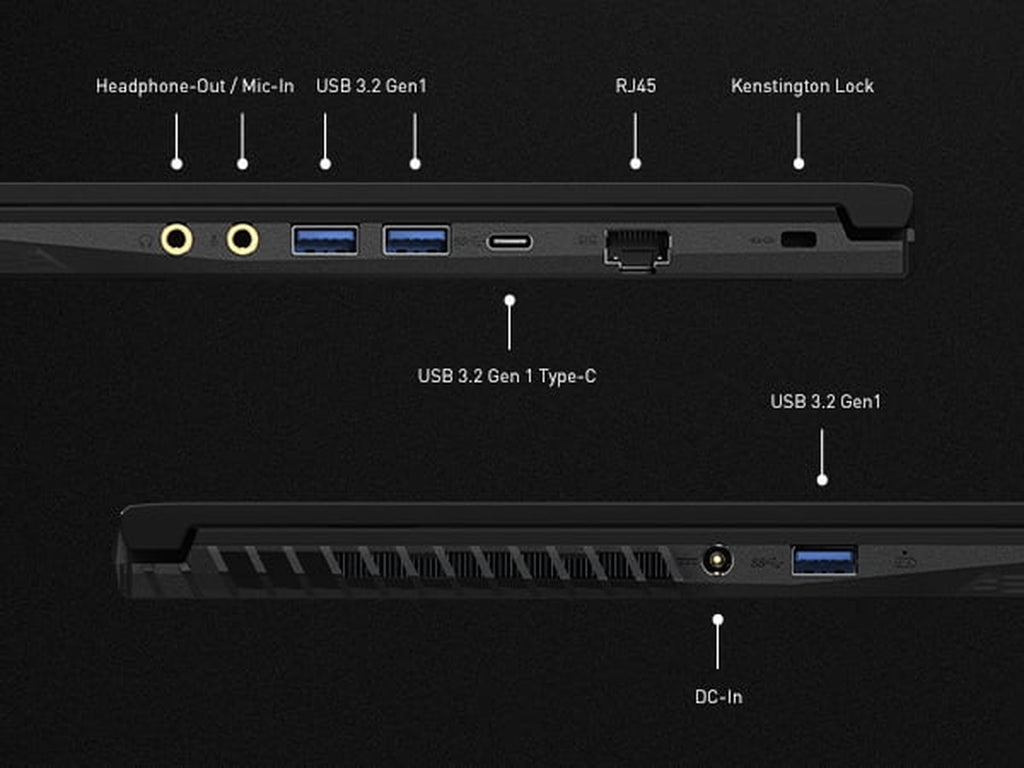 Headphone-Out / Mic-In

USB 3.2 Gen1

RJ45

Kenstington Lock

USB 3.2 Gen 1 Type-C

USB 3.2 Gen1

DC-In